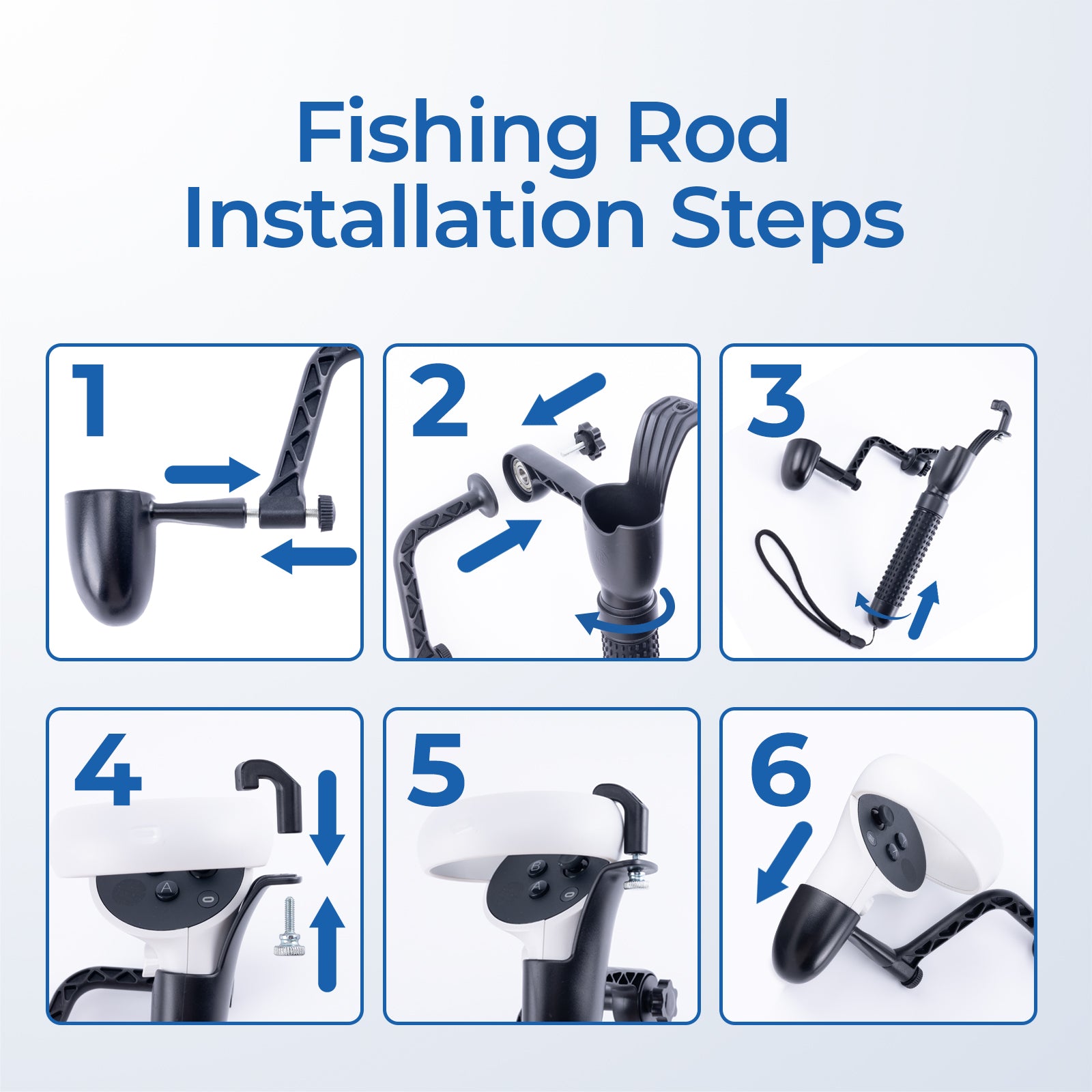 Fishing Rod Installation Steps

1

2

3

4

A

5

B

A

6